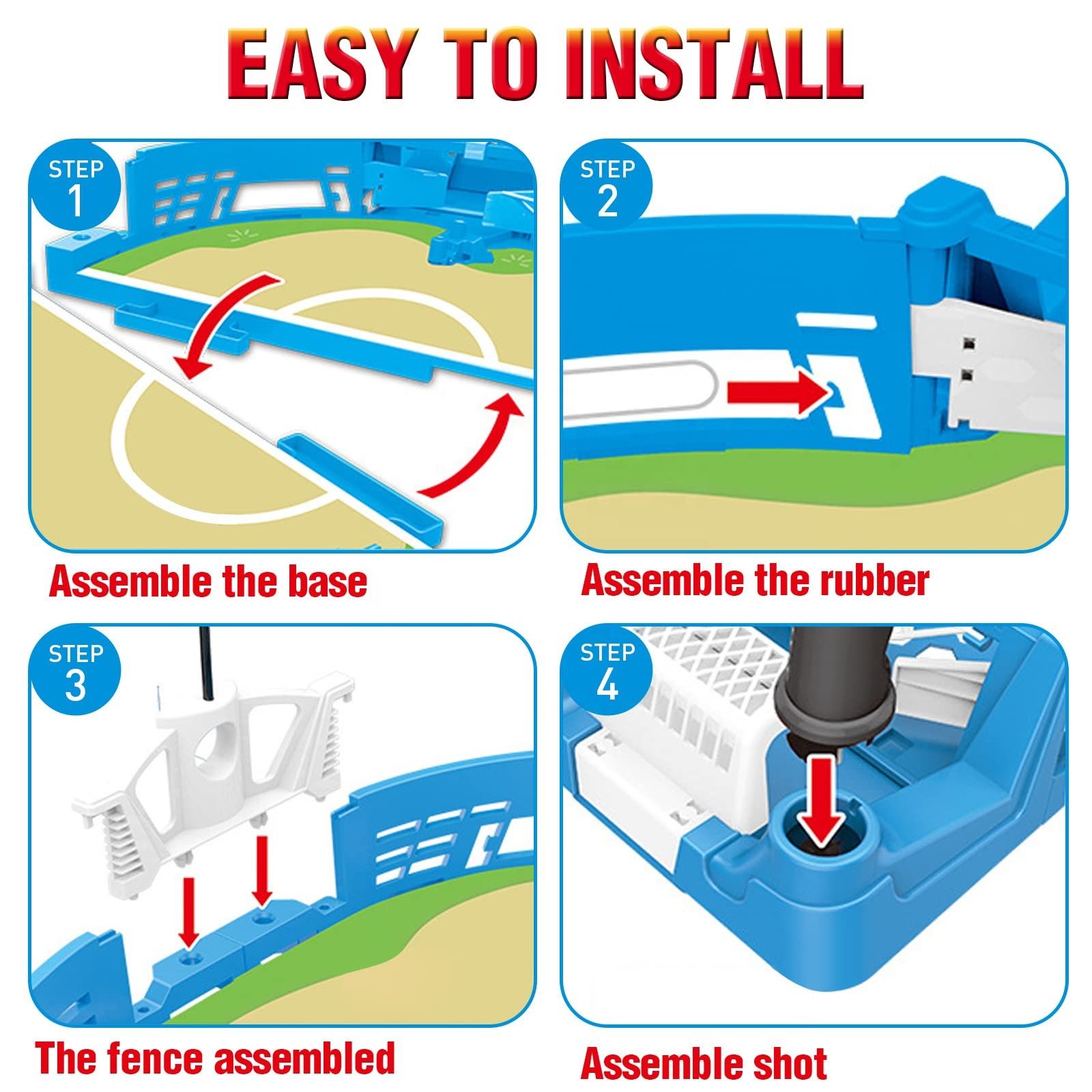 EASY TO INSTALL

STEP
1

Assemble the base

STEP
2

Assemble the rubber

STEP
3

The fence assembled

STEP
4

Assemble shot